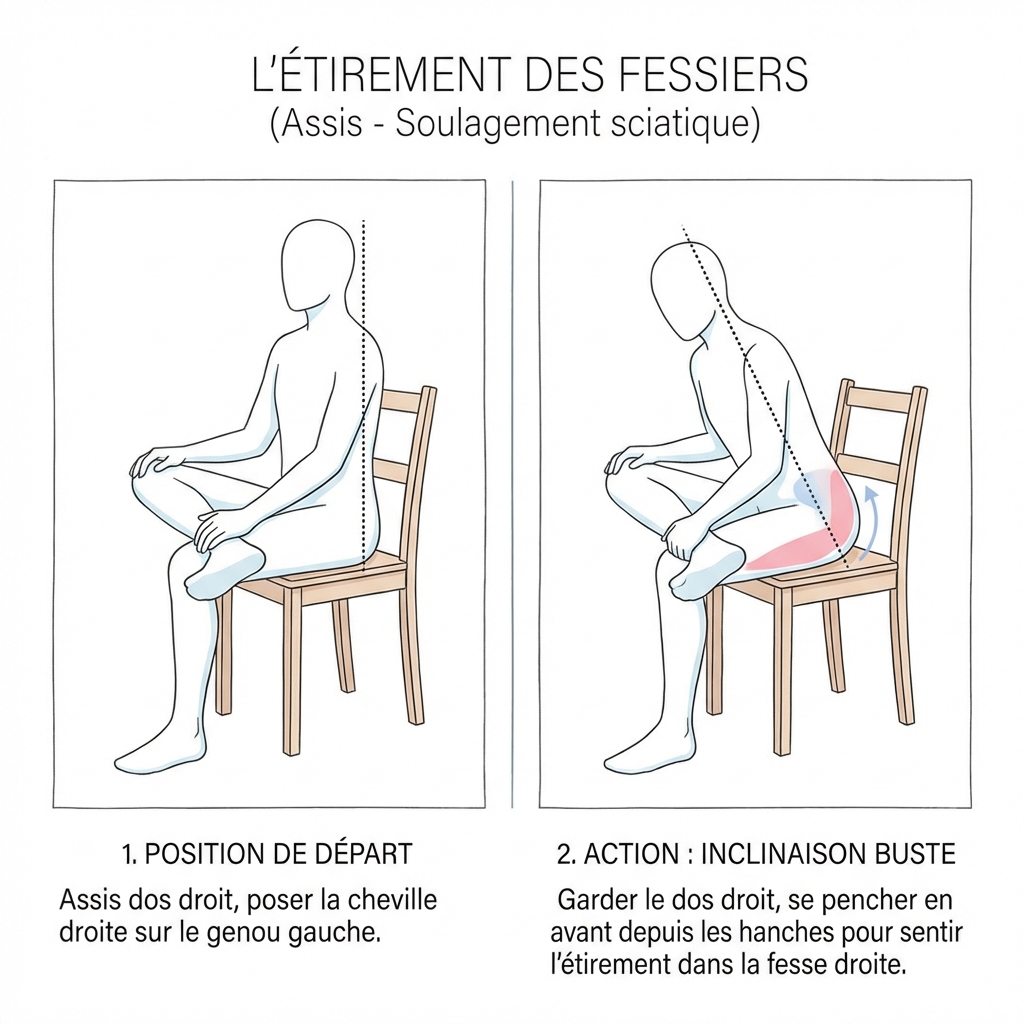 L'ÉTIREMENT DES FESSIERS
(Assis - Soulagement sciatique)

1. POSITION DE DÉPART

Assis dos droit, poser la cheville droite sur le genou gauche.

2. ACTION : INCLINAISON BUSTE

Garder le dos droit, se pencher en avant depuis les hanches pour sentir l'étirement dans la fesse droite.