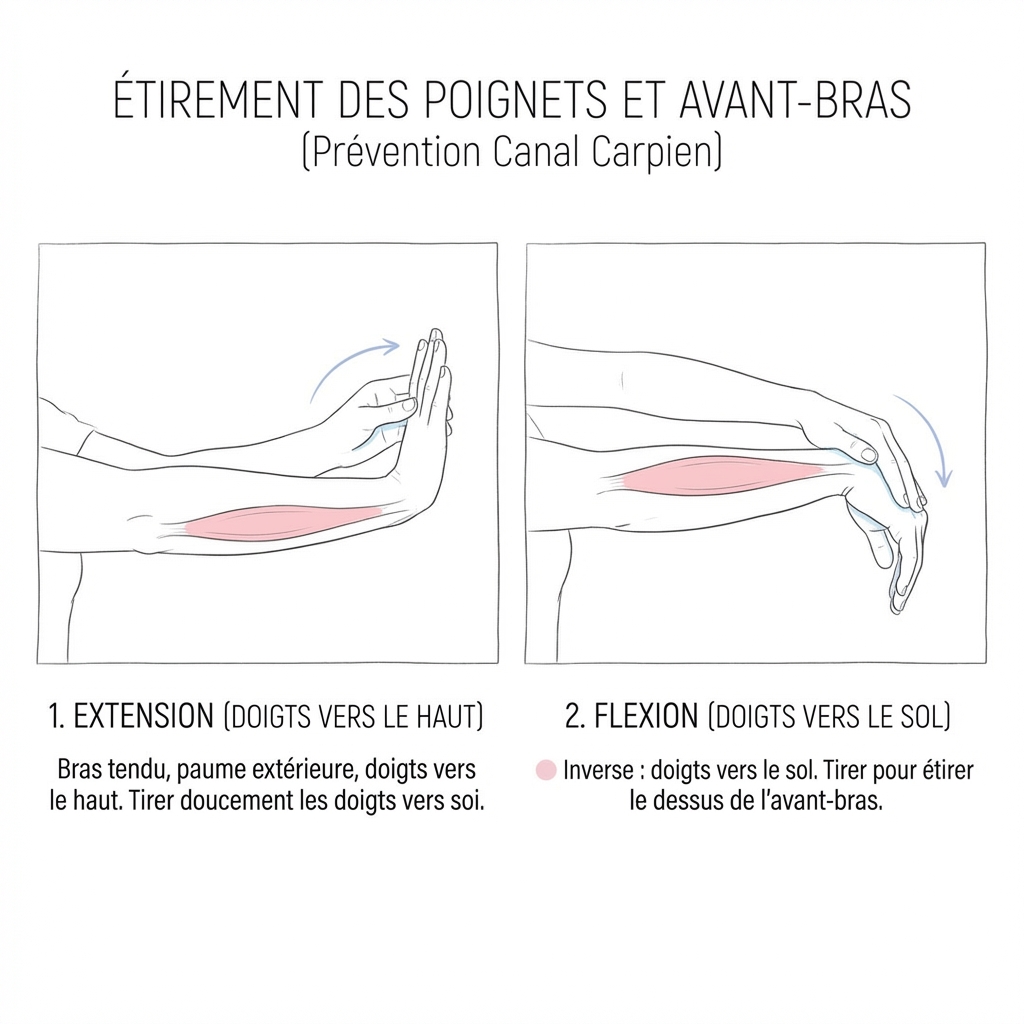 ÉTIREMENT DES POIGNETS ET AVANT-BRAS
(Prévention Canal Carpien)

1. EXTENSION (DOIGTS VERS LE HAUT)

Bras tendu, paume extérieure, doigts vers le haut. Tirer doucement les doigts vers soi.

2. FLEXION (DOIGTS VERS LE SOL)

Inverse : doigts vers le sol. Tirer pour étirer le dessus de l'avant-bras.