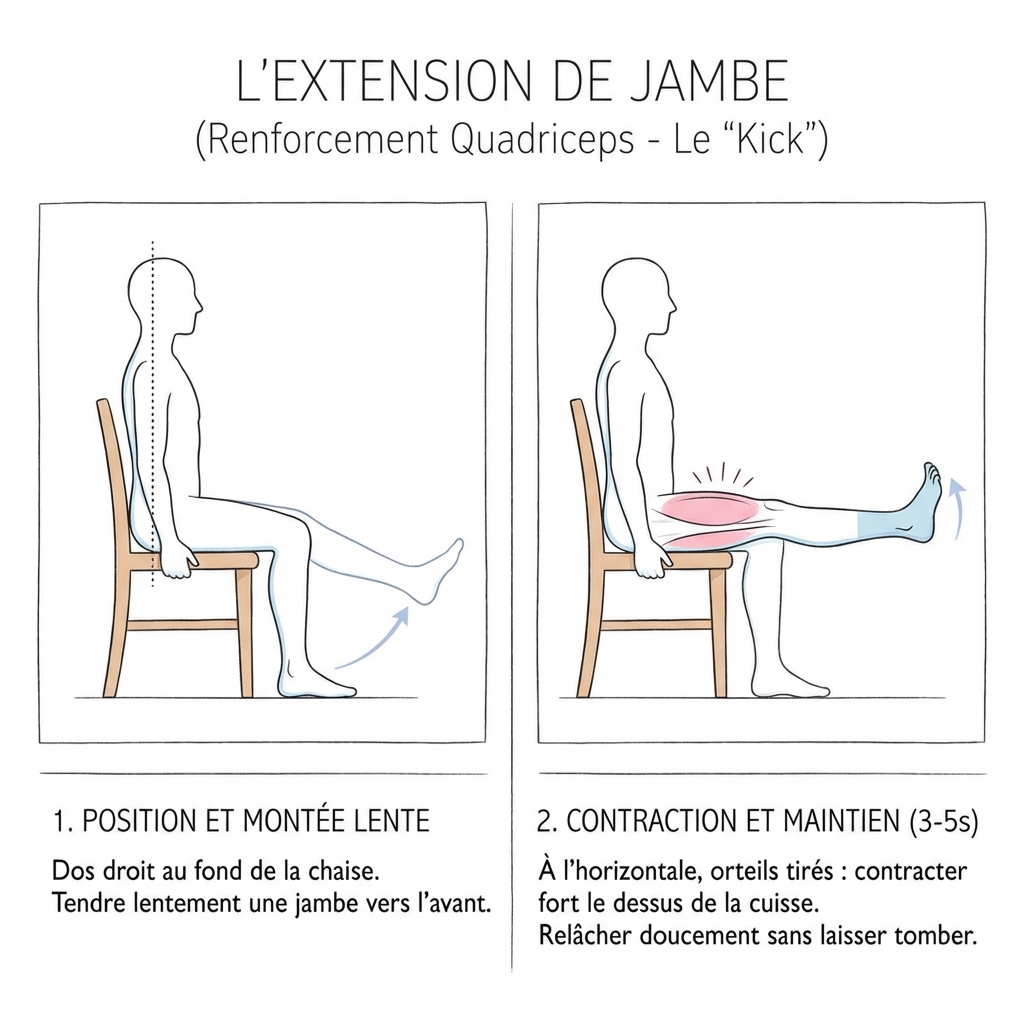 L'EXTENSION DE JAMBE
(Renforcement Quadriceps - Le "Kick")

1. POSITION ET MONTÉE LENTE

Dos droit au fond de la chaise.
Tendre lentement une jambe vers l'avant.

2. CONTRACTION ET MAINTIEN (3-5s)

À l'horizontale, orteils tirés : contracter fort le dessus de la cuisse.
Relâcher doucement sans laisser tomber.