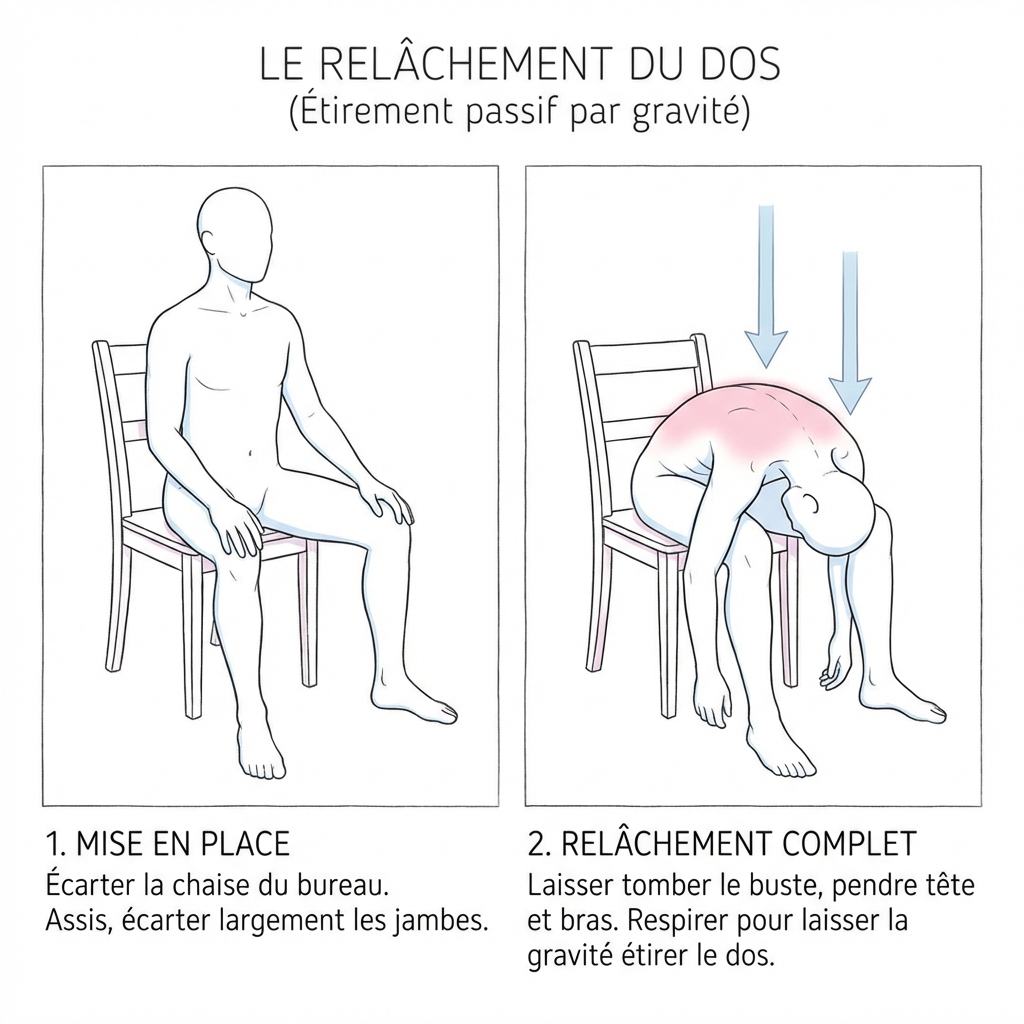 LE RELÂCHEMENT DU DOS
(Étirement passif par gravité)

1. MISE EN PLACE
Écarter la chaise du bureau.
Assis, écarter largement les jambes.

2. RELÂCHEMENT COMPLET
Laisser tomber le buste, pendre tête et bras. Respirer pour laisser la gravité étirer le dos.