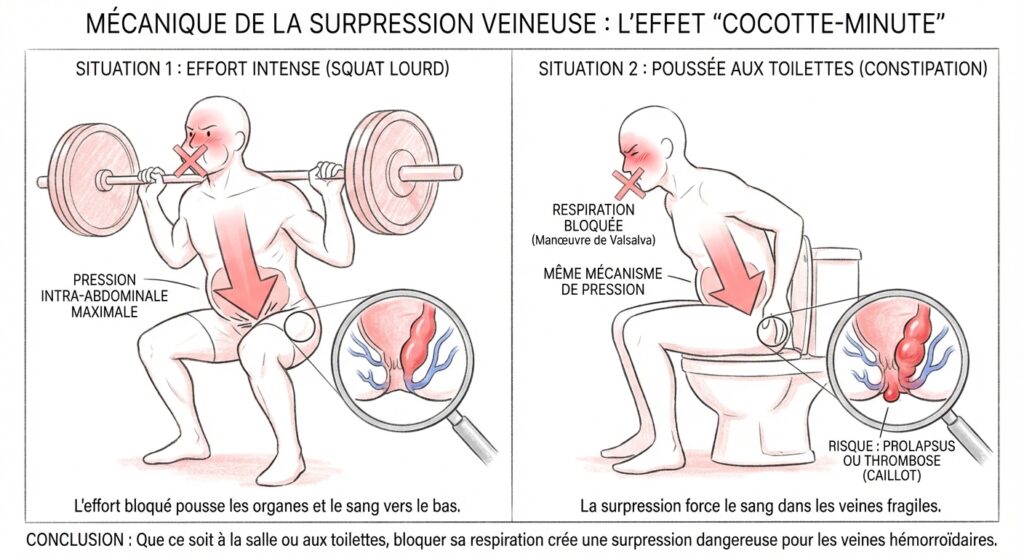 MÉCANIQUE DE LA SURPRESSION VEINEUSE : L'EFFET "COCOTTE-MINUTE"

SITUATION 1 : EFFORT INTENSE (SQUAT LOURD)

PRESSION INTRA-ABDOMINALE MAXIMALE

L'effort bloqué pousse les organes et le sang vers le bas.

SITUATION 2 : POUSSÉE AUX TOILETTES (CONSTIPATION)

RESPIRATION BLOQUÉE (Manœuvre de Valsalva)

MÊME MÉCANISME DE PRESSION

RISQUE : PROLAPSUS OU THROMBOSE (CAILLOT)

La surpression force le sang dans les veines fragiles.

CONCLUSION : Que ce soit à la salle ou aux toilettes, bloquer sa respiration crée une surpression dangereuse pour les veines hémorroïdaires.