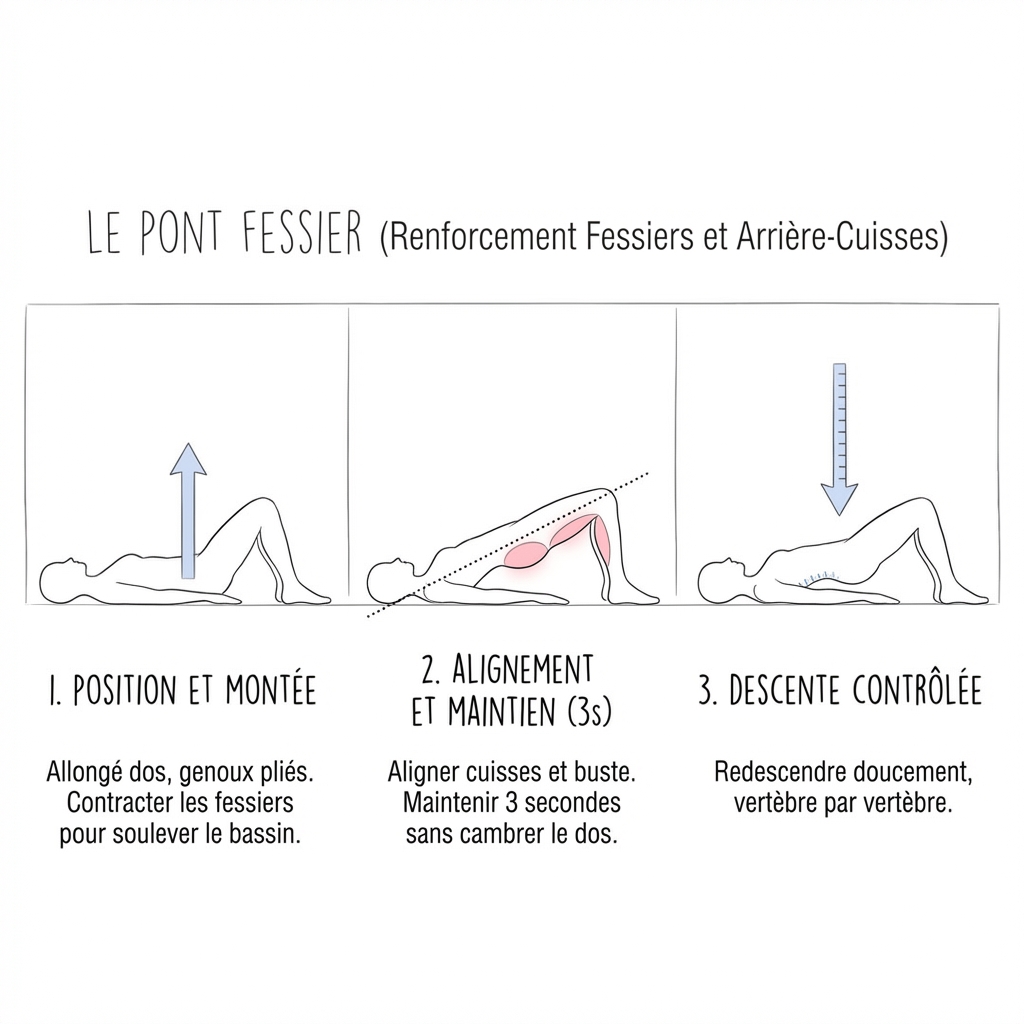 LE PONT FESSIER (Renforcement Fessiers et Arrière-Cuisses)

1. POSITION ET MONTÉE

Allongé dos, genoux pliés. Contracter les fessiers pour soulever le bassin.

2. ALIGNEMENT ET MAINTIEN (3s)

Aligner cuisses et buste. Maintenir 3 secondes sans cambrer le dos.

3. DESCENTE CONTRÔLÉE

Redescendre doucement, vertèbre par vertèbre.